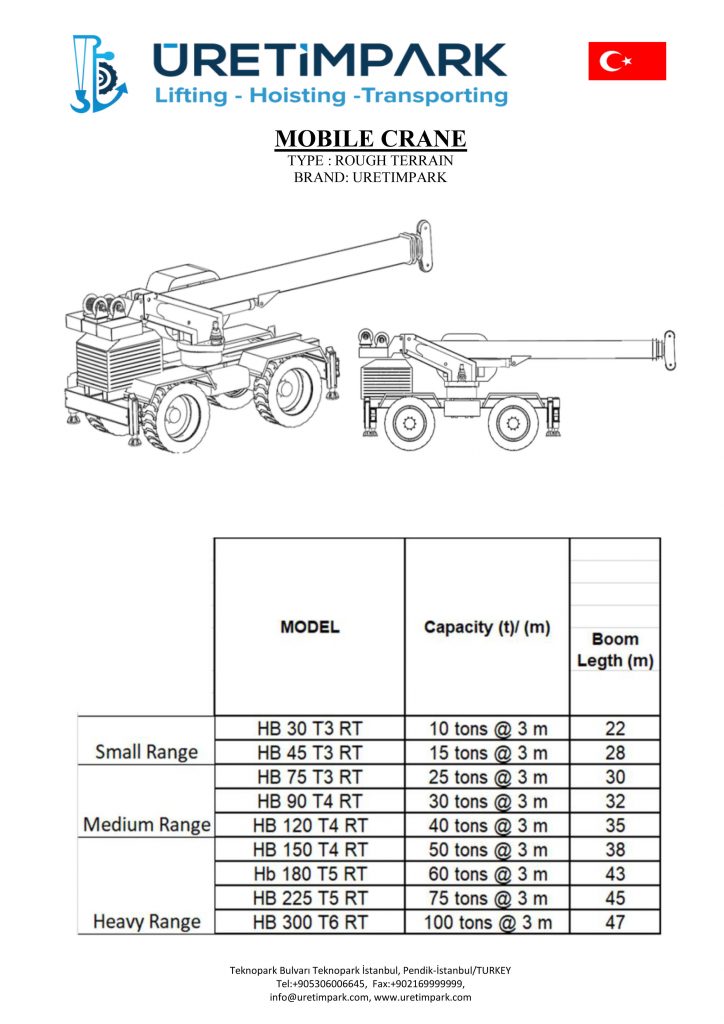 ÜRETİMPARK
Lifting - Hoisting -Transporting

MOBILE CRANE
TYPE : ROUGH TERRAIN
BRAND: URETIMPARK

| | MODEL | Capacity (t)/ (m) | Boom Legth (m) |
|---|---|---|---|
| Small Range | HB 30 T3 RT | 10 tons @ 3 m | 22 |
| | HB 45 T3 RT | 15 tons @ 3 m | 28 |
| Medium Range | HB 75 T3 RT | 25 tons @ 3 m | 30 |
| | HB 90 T4 RT | 30 tons @ 3 m | 32 |
| | HB 120 T4 RT | 40 tons @ 3 m | 35 |
| Heavy Range | HB 150 T4 RT | 50 tons @ 3 m | 38 |
| | Hb 180 T5 RT | 60 tons @ 3 m | 43 |
| | HB 225 T5 RT | 75 tons @ 3 m | 45 |
| | HB 300 T6 RT | 100 tons @ 3 m | 47 |

Teknopark Bulvarı Teknopark İstanbul, Pendik-İstanbul/TURKEY
Tel:+905306006645, Fax:+902169999999,
info@uretimpark.com, www.uretimpark.com